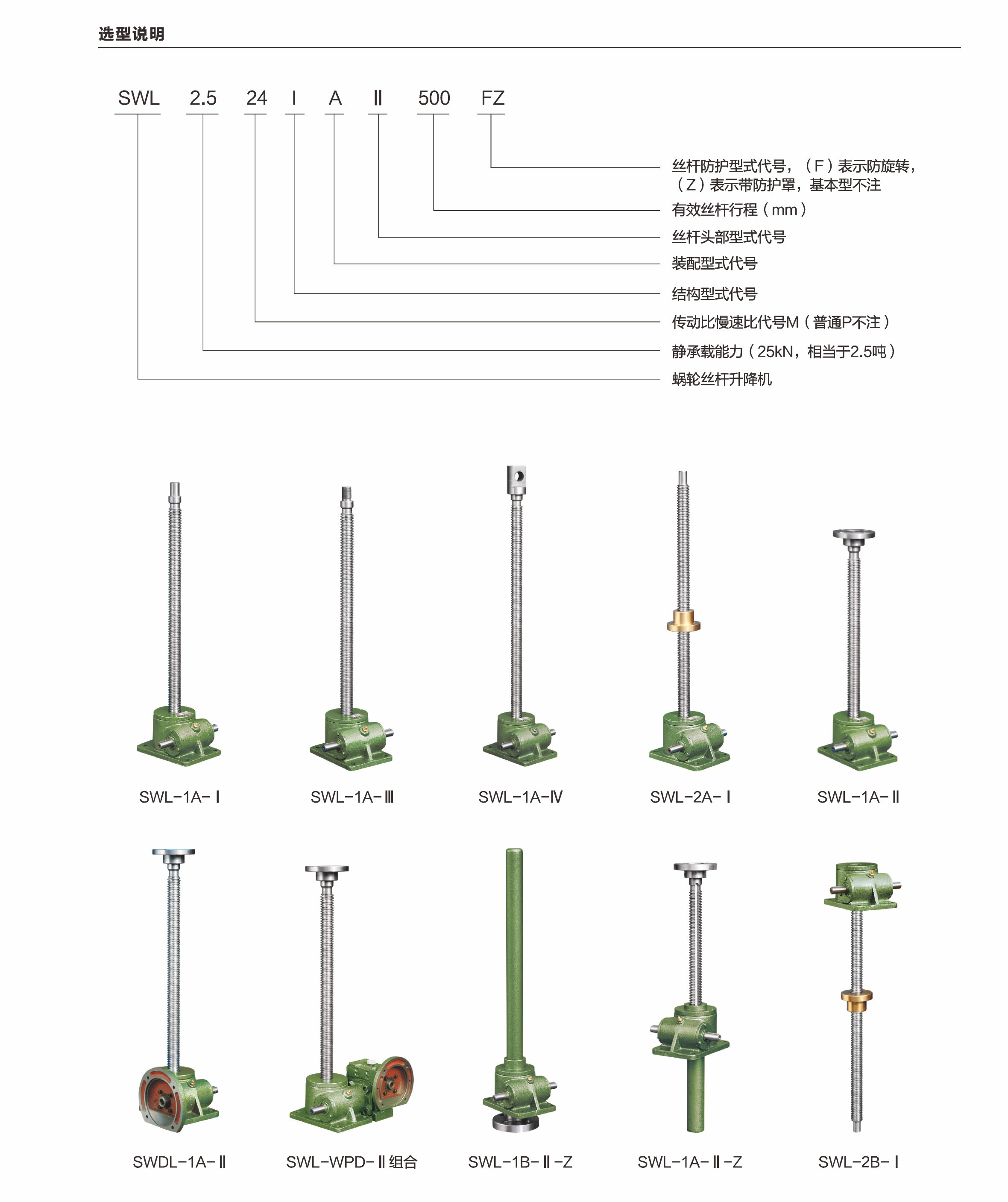 选型说明

SWL 2.5 24 I A Ⅱ 500 FZ

丝杆防护型式代号，（F）表示防旋转，（Z）表示带防护罩，基本型不注

有效丝杆行程（mm）

丝杆头部型式代号

装配型式代号

结构型式代号

传动比慢速比代号M（普通P不注）

静承载能力（25kN，相当于2.5吨）

蜗轮丝杆升降机

SWL-1A-Ⅰ

SWL-1A-Ⅲ

SWL-1A-Ⅳ

SWL-2A-Ⅰ

SWL-1A-Ⅱ

SWDL-1A-Ⅱ

SWL-WPD-Ⅱ组合

SWL-1B-Ⅱ-Z

SWL-1A-Ⅱ-Z

SWL-2B-Ⅰ